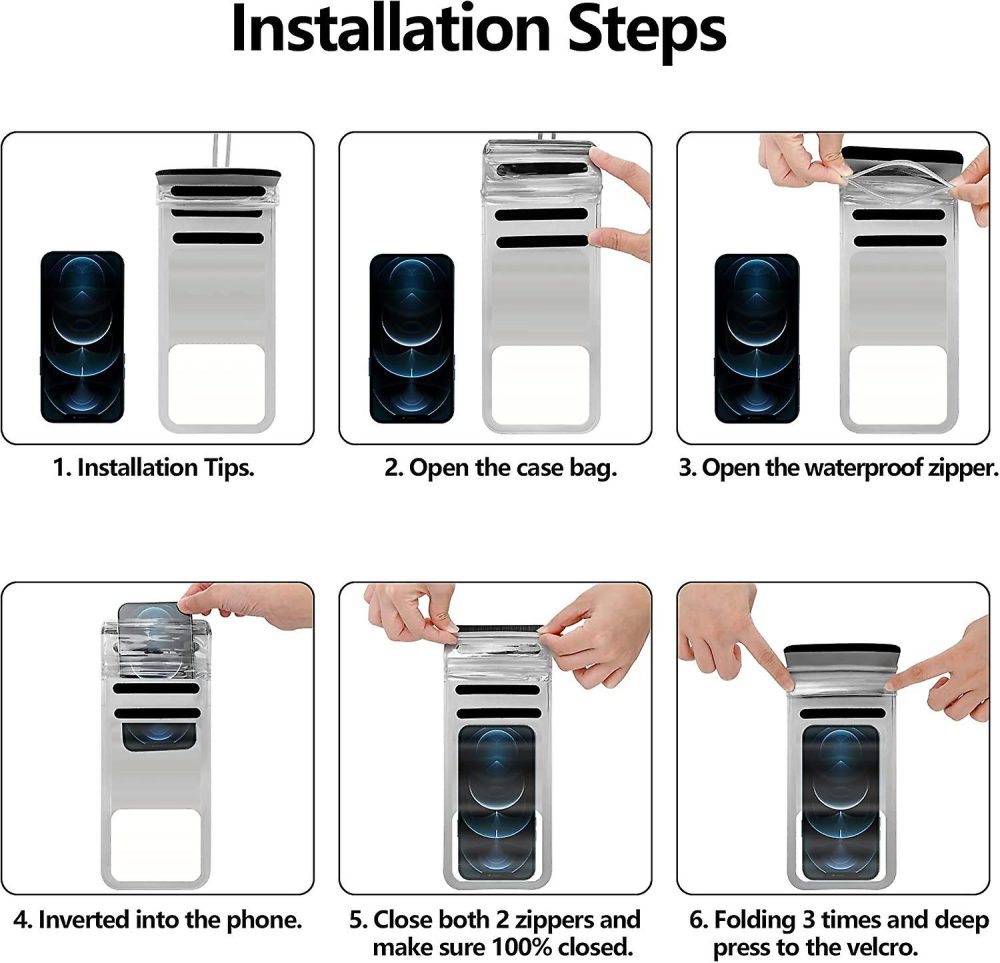 Installation Steps

1. Installation Tips.

2. Open the case bag.

3. Open the waterproof zipper.

4. Inverted into the phone.

5. Close both 2 zippers and make sure 100% closed.

6. Folding 3 times and deep press to the velcro.