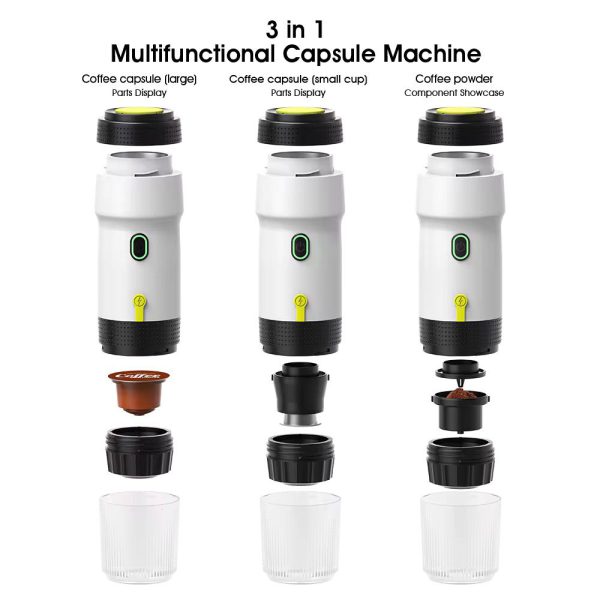 3 in 1
Multifunctional Capsule Machine

Coffee capsule (large)
Parts Display

Coffee capsule (small cup)
Parts Display

Coffee powder
Component Showcase

Coffee