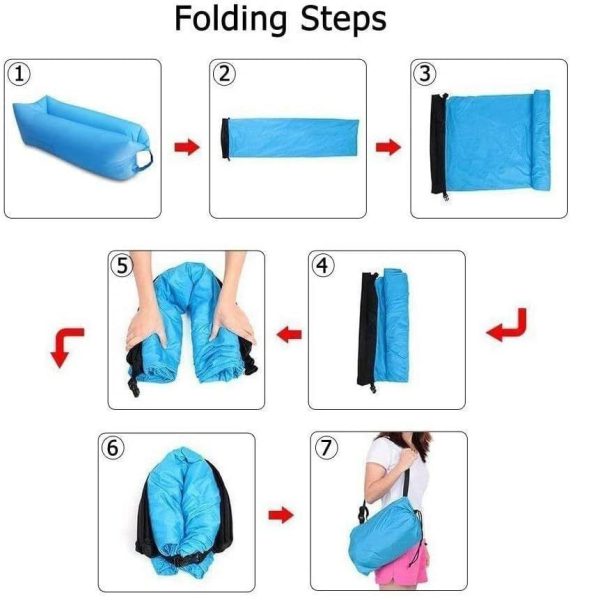 Folding Steps

①

②

③

⑤

④

⑥

⑦