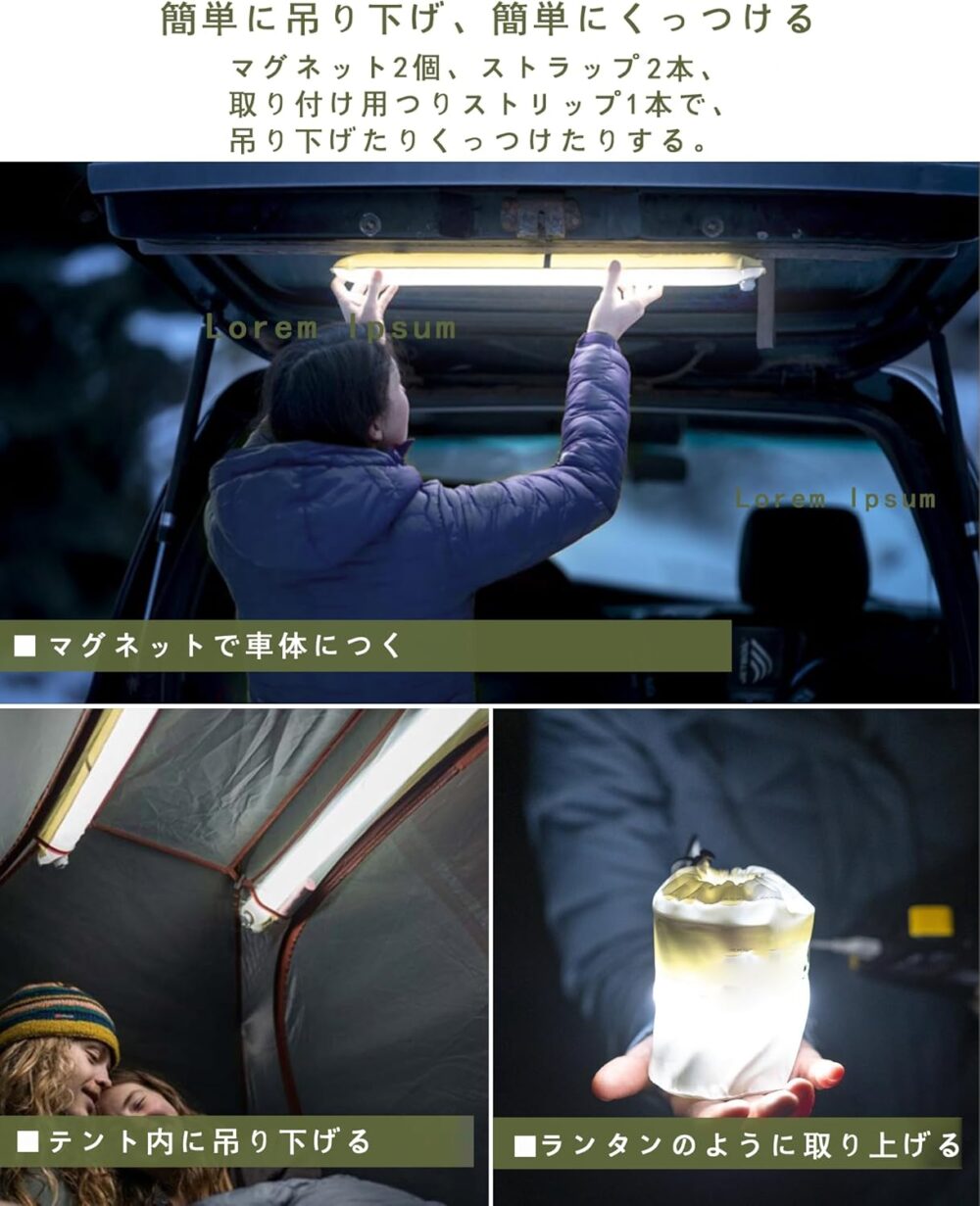 簡単に吊り下げ、簡単にくっつける

マグネット2個、ストラップ2本、取り付け用つりストリップ1本で、吊り下げたりくっつけたりする。

Lorem Ipsum

Lorem Ipsum

■マグネットで車体につく

■テント内に吊り下げる

■ランタンのように取り上げる