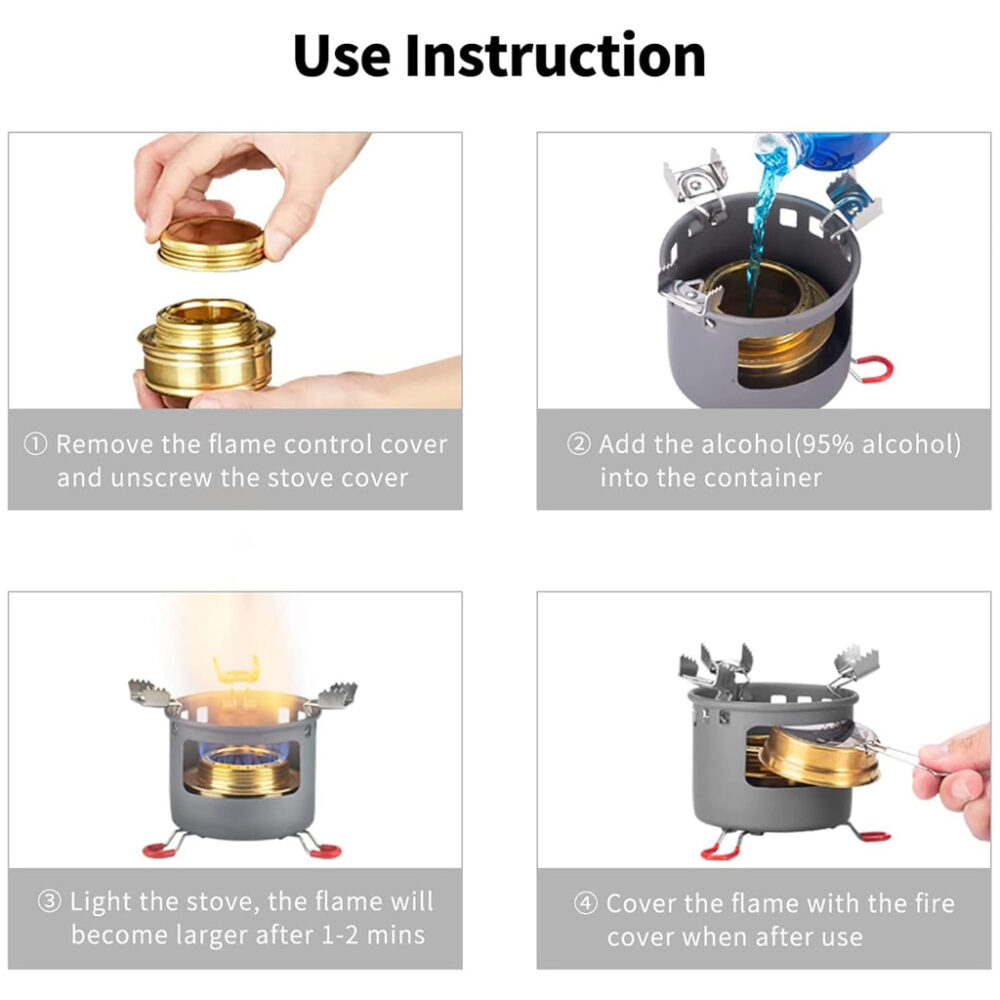 Use Instruction

① Remove the flame control cover and unscrew the stove cover

② Add the alcohol(95% alcohol) into the container

③ Light the stove, the flame will become larger after 1-2 mins

④ Cover the flame with the fire cover when after use