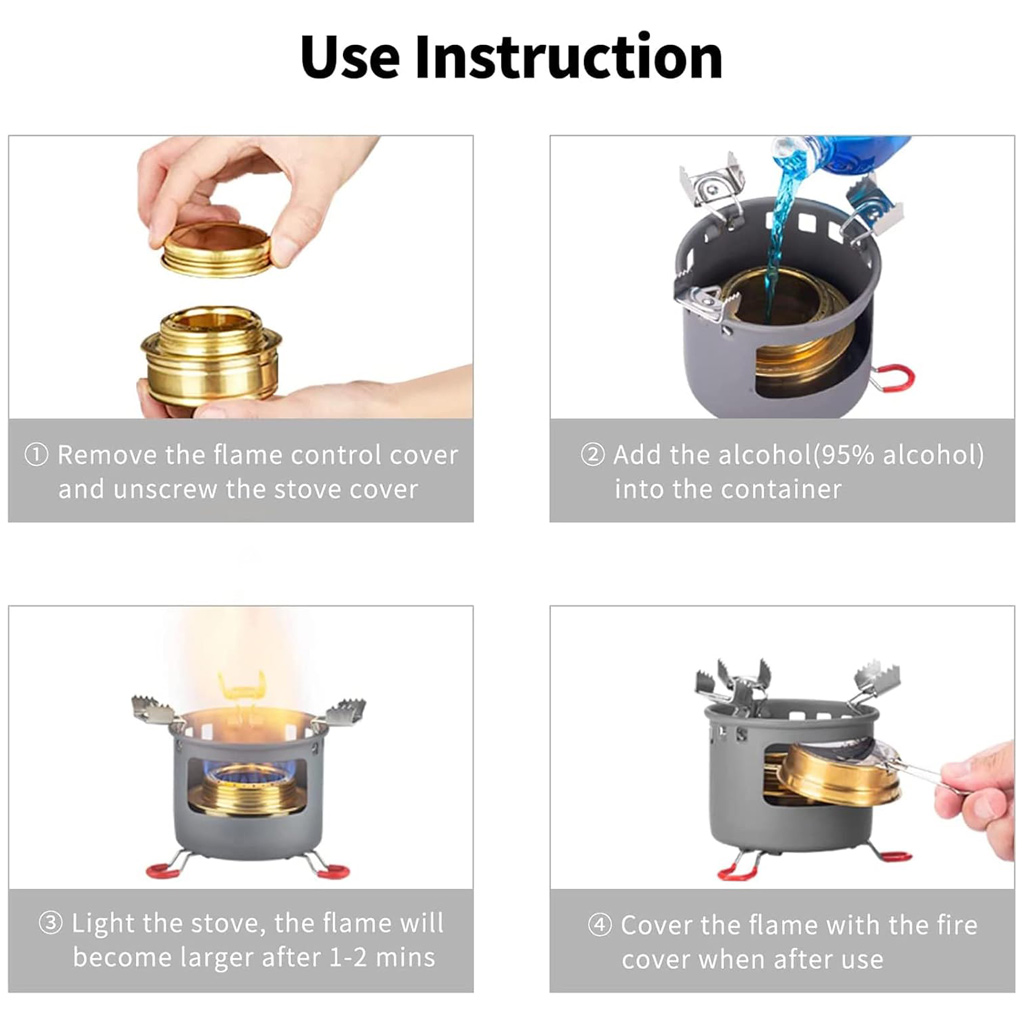 Use Instruction

① Remove the flame control cover and unscrew the stove cover

② Add the alcohol(95% alcohol) into the container

③ Light the stove, the flame will become larger after 1-2 mins

④ Cover the flame with the fire cover when after use