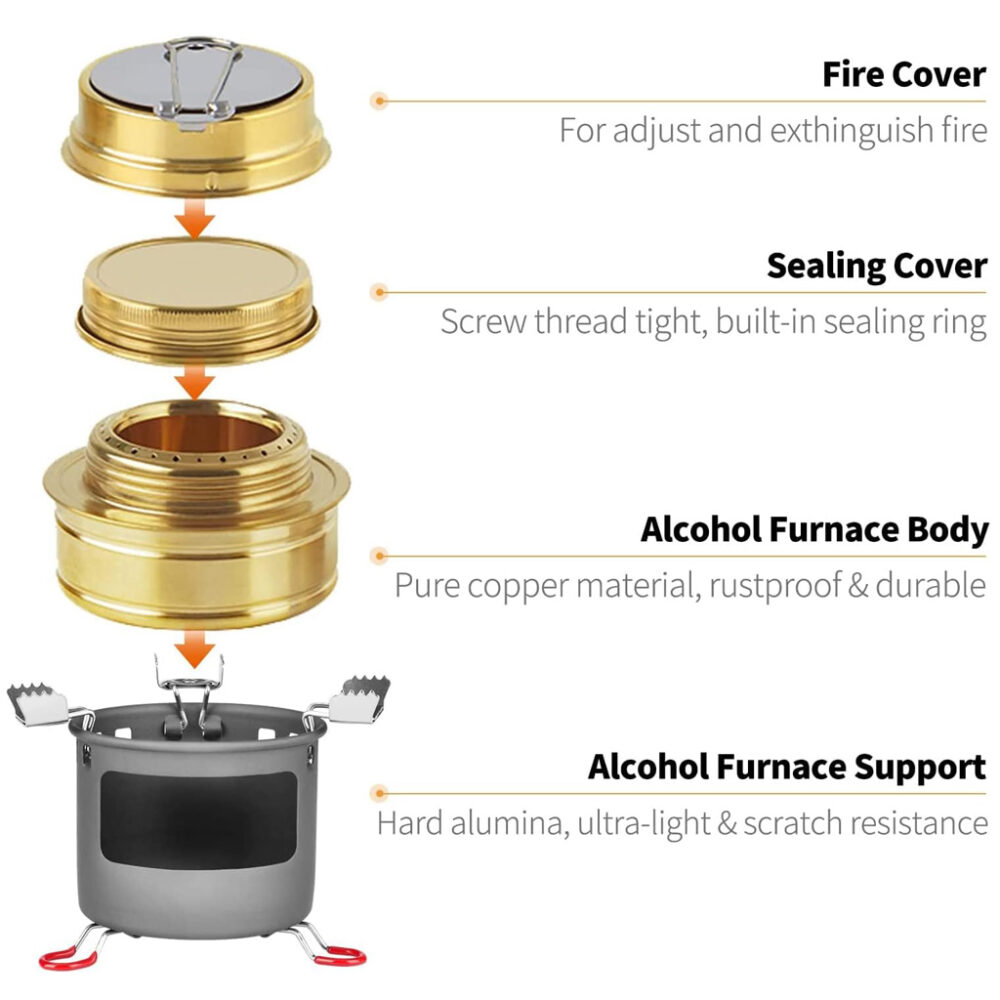 Fire Cover
For adjust and exthinguish fire

Sealing Cover
Screw thread tight, built-in sealing ring

Alcohol Furnace Body
Pure copper material, rustproof & durable

Alcohol Furnace Support
Hard alumina, ultra-light & scratch resistance